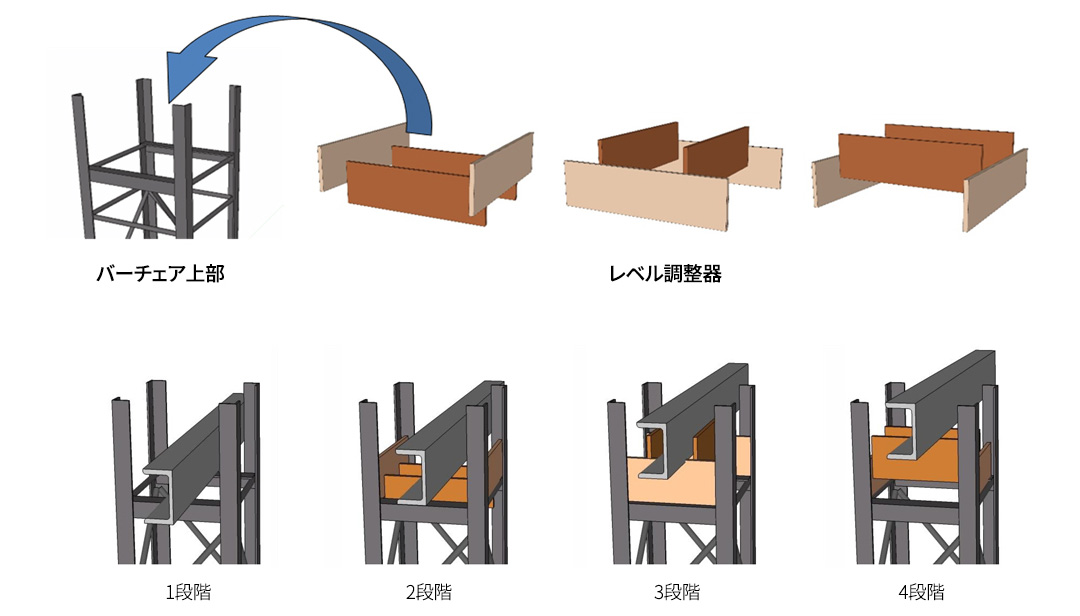 バーチェア上部

レベル調整器

1段階

2段階

3段階

4段階